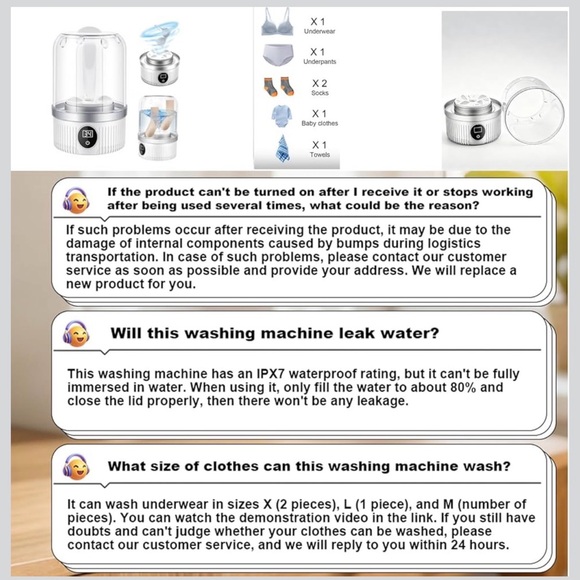 X 1
Underwear

X 1
Underpants

X 2
Socks

X 1
Baby clothes

X 1
Towels

If the product can't be turned on after I receive it or stops working after being used several times, what could be the reason?

If such problems occur after receiving the product, it may be due to the damage of internal components caused by bumps during logistics transportation. In case of such problems, please contact our customer service as soon as possible and provide your address. We will replace a new product for you.

Will this washing machine leak water?

This washing machine has an IPX7 waterproof rating, but it can't be fully immersed in water. When using it, only fill the water to about 80% and close the lid properly, then there won't be any leakage.

What size of clothes can this washing machine wash?

It can wash underwear in sizes X (2 pieces), L (1 piece), and M (number of pieces). You can watch the demonstration video in the link. If you still have doubts and can't judge whether your clothes can be washed, please contact our customer service, and we will reply to you within 24 hours.